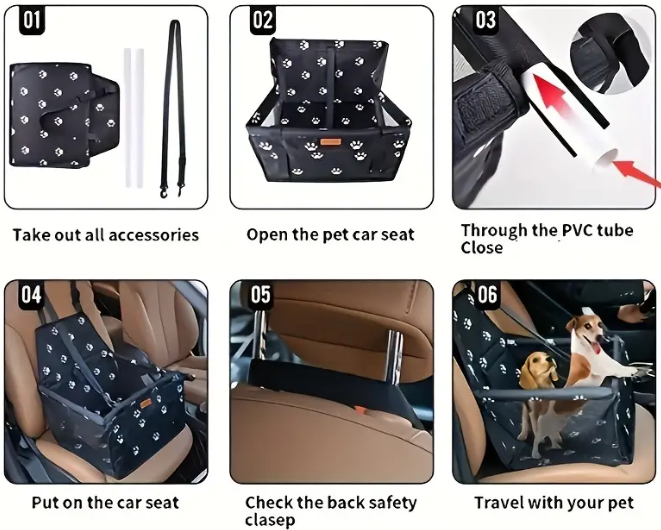 01

Take out all accessories

02

Open the pet car seat

03

Through the PVC tube Close

04

Put on the car seat

05

Check the back safety clasep

06

Travel with your pet